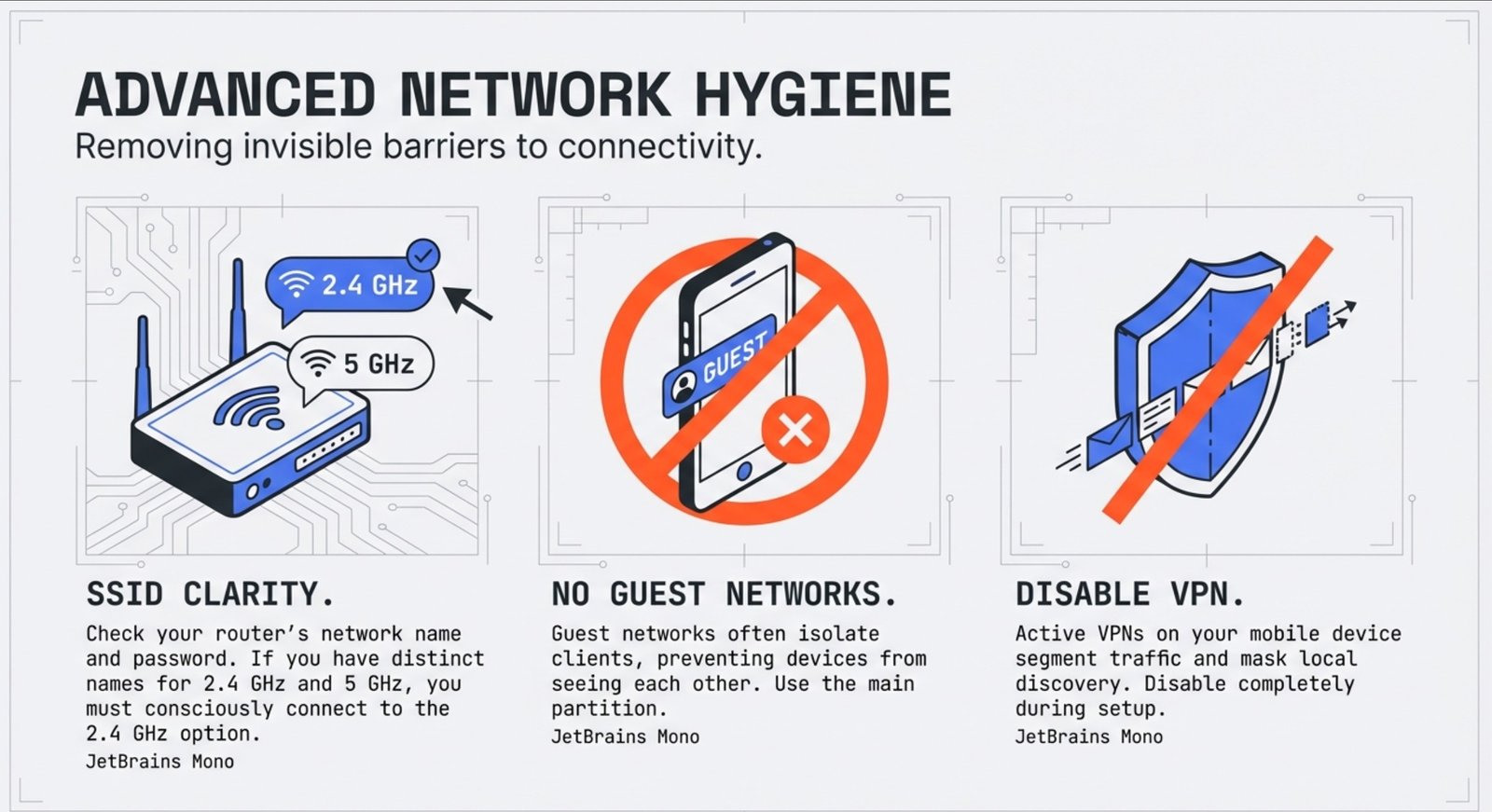 ADVANCED NETWORK HYGIENE
Removing invisible barriers to connectivity.

2.4 GHz

5 GHz

SSID CLARITY.
Check your router's network name and password. If you have distinct names for 2.4 GHz and 5 GHz, you must consciously connect to the 2.4 GHz option.
JetBrains Mono

GUEST

NO GUEST NETWORKS.
Guest networks often isolate clients, preventing devices from seeing each other. Use the main partition.
JetBrains Mono

DISABLE VPN.
Active VPNs on your mobile device segment traffic and mask local discovery. Disable completely during setup.
JetBrains Mono