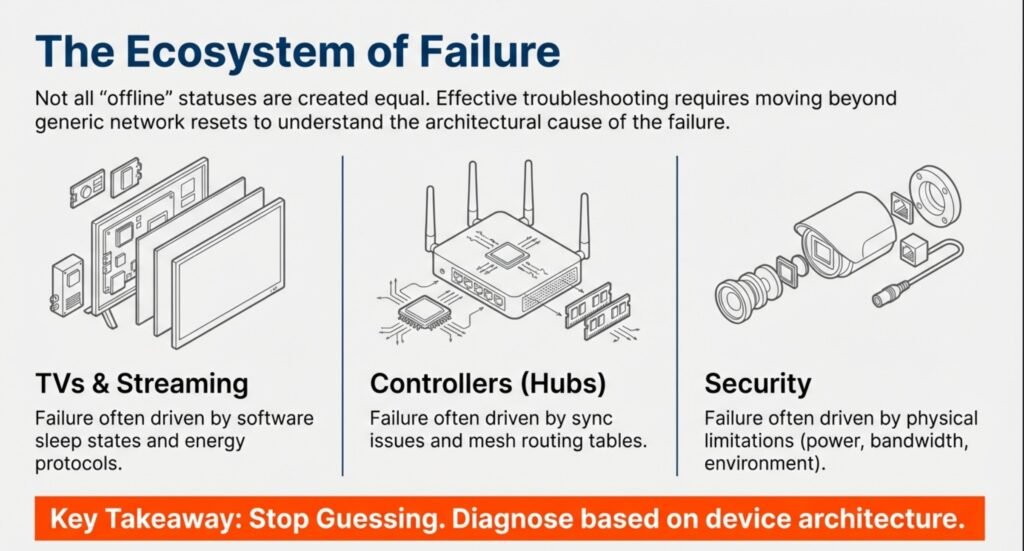 The Ecosystem of Failure

Not all “offline” statuses are created equal. Effective troubleshooting requires moving beyond generic network resets to understand the architectural cause of the failure.

TVs & Streaming

Failure often driven by software sleep states and energy protocols.

Controllers (Hubs)

Failure often driven by sync issues and mesh routing tables.

Security

Failure often driven by physical limitations (power, bandwidth, environment).

Key Takeaway: Stop Guessing. Diagnose based on device architecture.