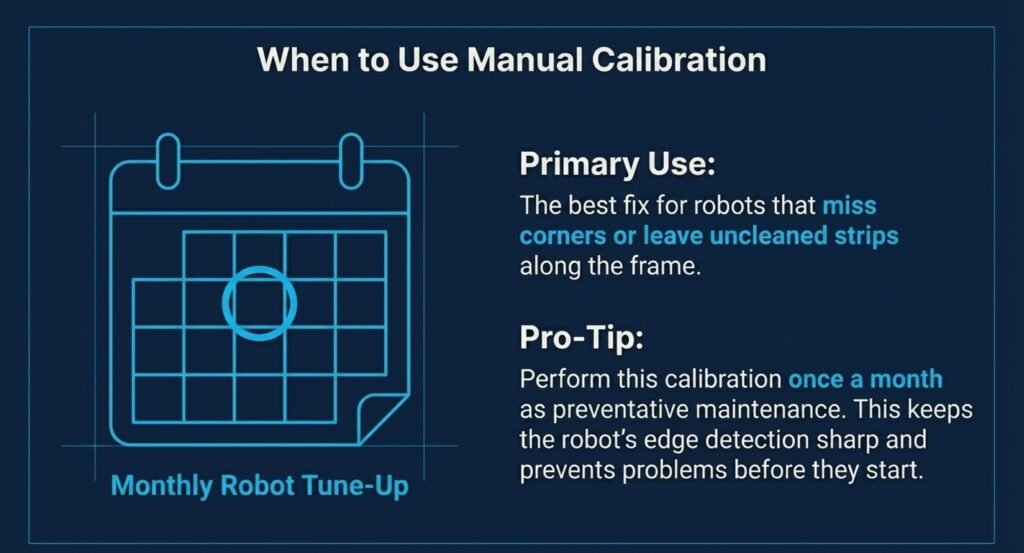 When to Use Manual Calibration

Monthly Robot Tune-Up

Primary Use:

The best fix for robots that miss corners or leave uncleaned strips along the frame.

Pro-Tip:

Perform this calibration once a month as preventative maintenance. This keeps the robot's edge detection sharp and prevents problems before they start.