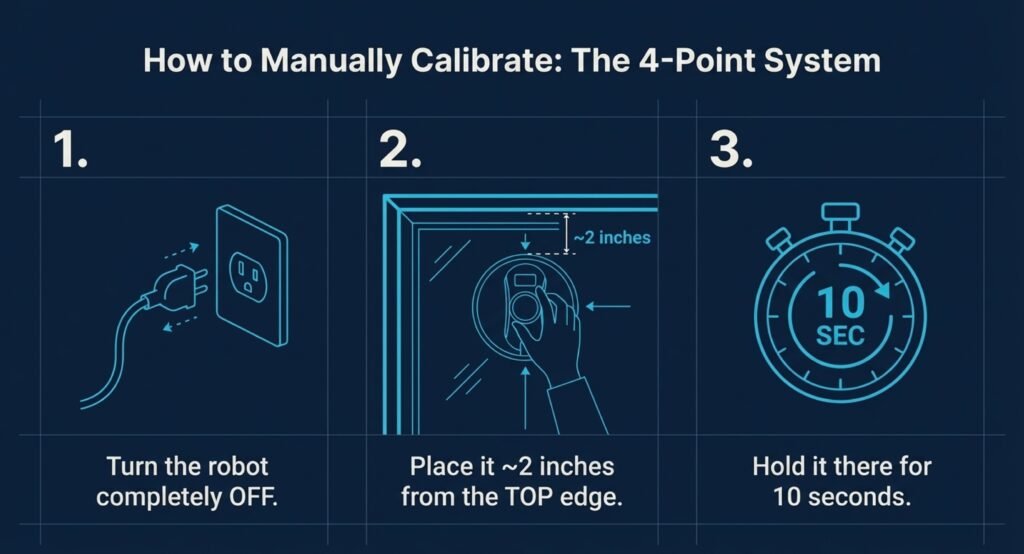 How to Manually Calibrate: The 4-Point System

1.

Turn the robot completely OFF.

2.

~2 inches

Place it ~2 inches from the TOP edge.

3.

10 SEC

Hold it there for 10 seconds.