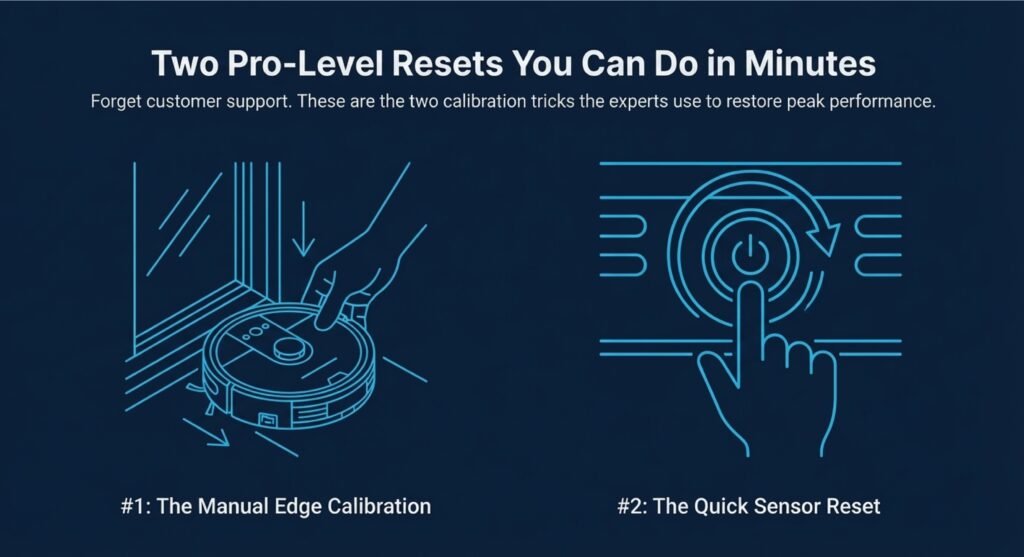 Two Pro-Level Resets You Can Do in Minutes

Forget customer support. These are the two calibration tricks the experts use to restore peak performance.

#1: The Manual Edge Calibration

#2: The Quick Sensor Reset