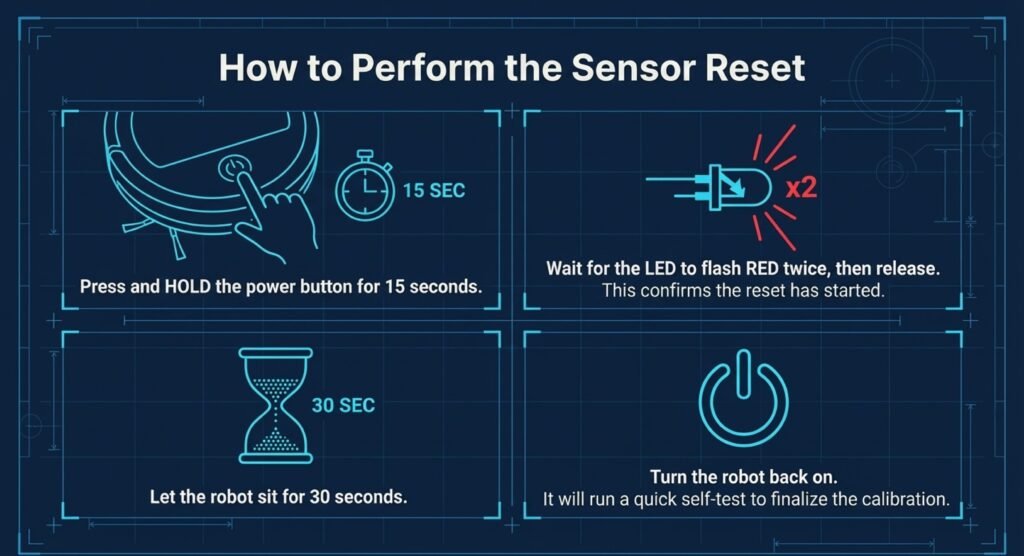 How to Perform the Sensor Reset

15 SEC

Press and HOLD the power button for 15 seconds.

x2

Wait for the LED to flash RED twice, then release.
This confirms the reset has started.

30 SEC

Let the robot sit for 30 seconds.

Turn the robot back on.
It will run a quick self-test to finalize the calibration.