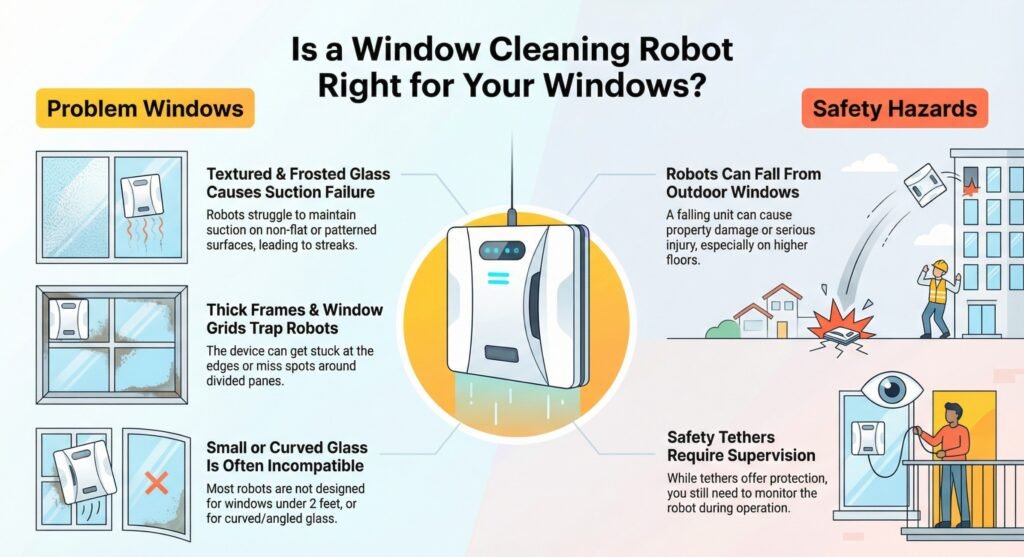 Is a Window Cleaning Robot Right for Your Windows?

Problem Windows

Textured & Frosted Glass Causes Suction Failure

Robots struggle to maintain suction on non-flat or patterned surfaces, leading to streaks.

Thick Frames & Window Grids Trap Robots

The device can get stuck at the edges or miss spots around divided panes.

Small or Curved Glass Is Often Incompatible

Most robots are not designed for windows under 2 feet, or for curved/angled glass.

Safety Hazards

Robots Can Fall From Outdoor Windows

A falling unit can cause property damage or serious injury, especially on higher floors.

Safety Tethers Require Supervision

While tethers offer protection, you still need to monitor the robot during operation.