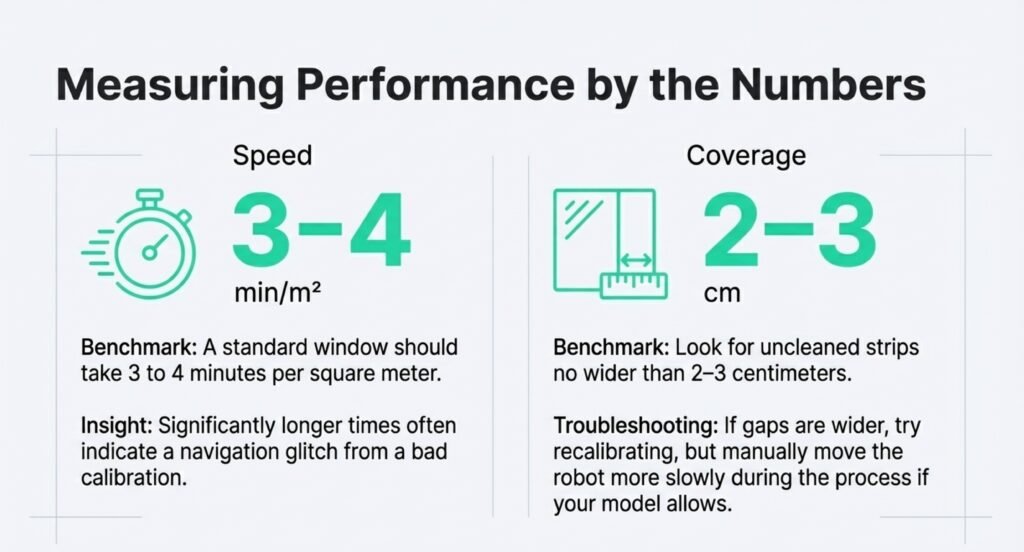 Measuring Performance by the Numbers

Speed

3–4

min/m²

Benchmark: A standard window should take 3 to 4 minutes per square meter.

Insight: Significantly longer times often indicate a navigation glitch from a bad calibration.

Coverage

2–3

cm

Benchmark: Look for uncleaned strips no wider than 2–3 centimeters.

Troubleshooting: If gaps are wider, try recalibrating, but manually move the robot more slowly during the process if your model allows.