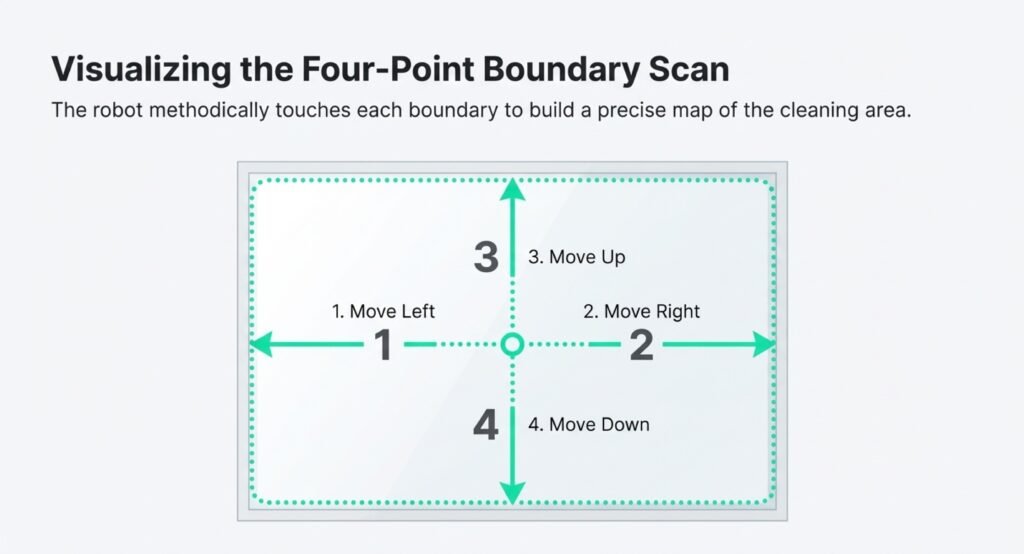 Visualizing the Four-Point Boundary Scan

The robot methodically touches each boundary to build a precise map of the cleaning area.

3
3. Move Up

1. Move Left
1

2. Move Right
2

4
4. Move Down