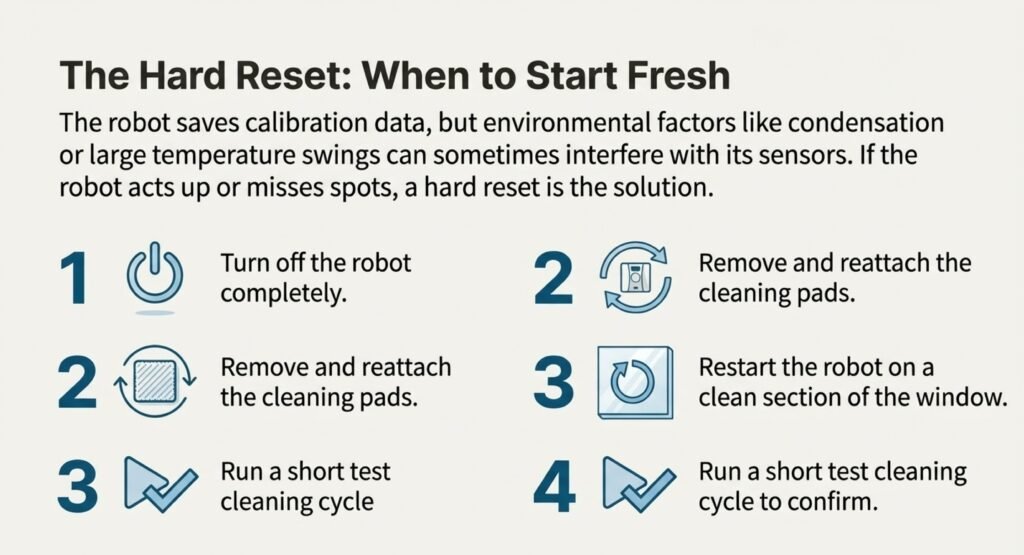 The Hard Reset: When to Start Fresh

The robot saves calibration data, but environmental factors like condensation or large temperature swings can sometimes interfere with its sensors. If the robot acts up or misses spots, a hard reset is the solution.

1 Turn off the robot completely.

2 Remove and reattach the cleaning pads.

3 Run a short test cleaning cycle

2 Remove and reattach the cleaning pads.

3 Restart the robot on a clean section of the window.

4 Run a short test cleaning cycle to confirm.