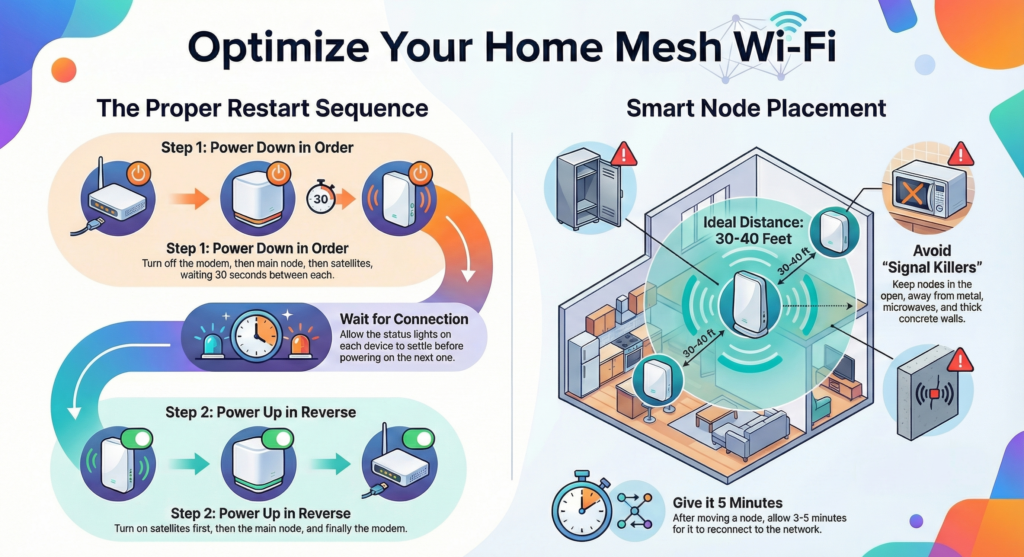 Optimize Your Home Mesh Wi-Fi

The Proper Restart Sequence

Step 1: Power Down in Order

30

Step 1: Power Down in Order
Turn off the modem, then main node, then satellites, waiting 30 seconds between each.

Wait for Connection
Allow the status lights on each device to settle before powering on the next one.

Step 2: Power Up in Reverse

Step 2: Power Up in Reverse
Turn on satellites first, then the main node, and finally the modem.

Smart Node Placement

Ideal Distance: 30-40 Feet

30-40 ft

30-40 ft

Avoid "Signal Killers"
Keep nodes in the open, away from metal, microwaves, and thick concrete walls.

Give it 5 Minutes
After moving a node, allow 3-5 minutes for it to reconnect to the network.