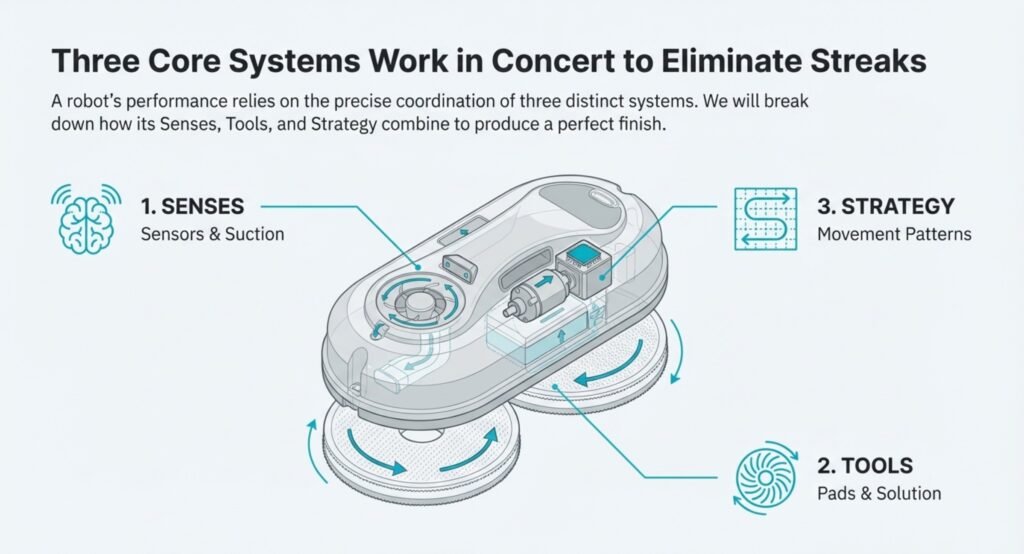 Three Core Systems Work in Concert to Eliminate Streaks

A robot's performance relies on the precise coordination of three distinct systems. We will break down how its Senses, Tools, and Strategy combine to produce a perfect finish.

1. SENSES
Sensors & Suction

3. STRATEGY
Movement Patterns

2. TOOLS
Pads & Solution